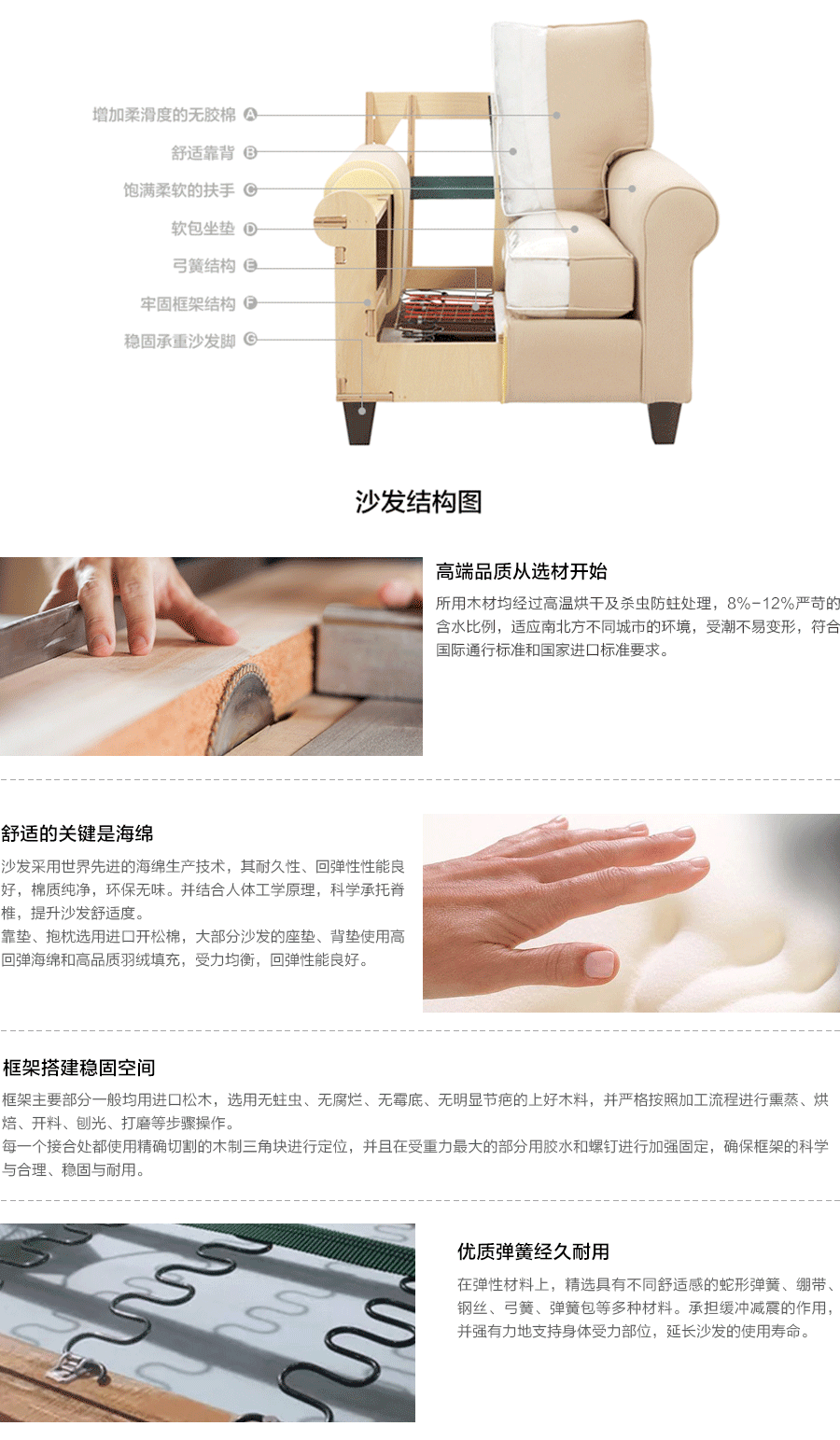 增加柔滑度的无胶棉 A
舒适靠背 B
饱满柔软的扶手 C
软包坐垫 D
弓簧结构 E
牢固框架结构 F
稳固承重沙发脚 G

沙发结构图

高端品质从选材开始

所用木材均经过高温烘干及杀虫防蛀处理，8%-12%严苛的含水比例，适应南北方不同城市的环境，受潮不易变形，符合国际通行标准和国家进口标准要求。

舒适的关键是海绵

沙发采用世界先进的海绵生产技术，其耐久性、回弹性性能良好，棉质纯净，环保无味。并结合人体工学原理，科学承托脊椎，提升沙发舒适度。
靠垫、抱枕选用进口开松棉，大部分沙发的座垫、背垫使用高回弹海绵和高品质羽绒填充，受力均衡，回弹性能良好。

框架搭建稳固空间

框架主要部分一般均用进口松木，选用无蛀虫、无腐烂、无霉底、无明显节疤的上好木料，并严格按照加工流程进行熏蒸、烘焙、开料、刨光、打磨等步骤操作。
每一个接合处都使用精确切割的木制三角块进行定位，并且在受重力最大的部分用胶水和螺钉进行加强固定，确保框架的科学与合理、稳固与耐用。

优质弹簧经久耐用

在弹性材料上，精选具有不同舒适感的蛇形弹簧、绷带、钢丝、弓簧、弹簧包等多种材料。承担缓冲减震的作用，并强有力地支持身体受力部位，延长沙发的使用寿命。